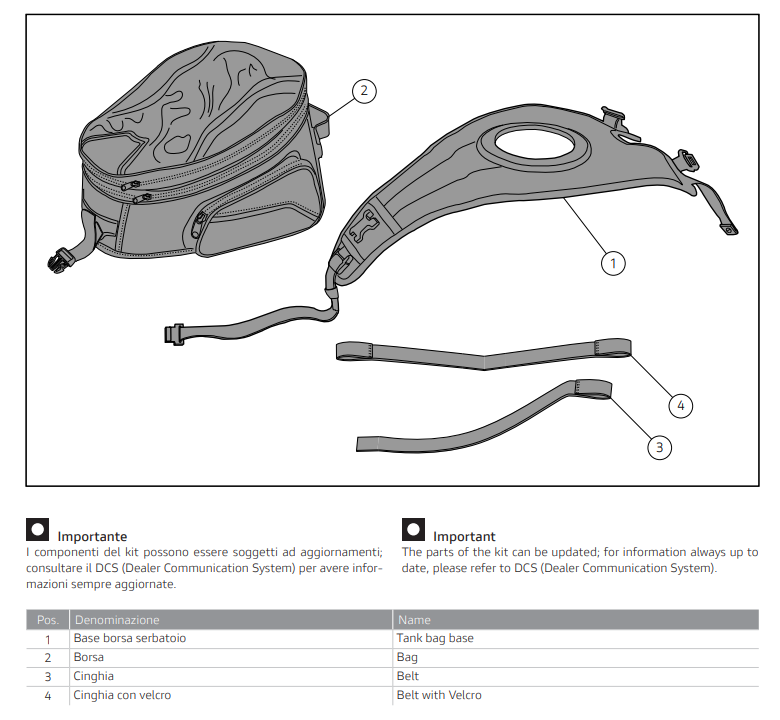 2

1

4

3

Importante
I componenti del kit possono essere soggetti ad aggiornamenti; consultare il DCS (Dealer Communication System) per avere informazioni sempre aggiornate.

Important
The parts of the kit can be updated; for information always up to date, please refer to DCS (Dealer Communication System).

| Pos. | Denominazione | Name |
|---|---|---|
| 1 | Base borsa serbatoio | Tank bag base |
| 2 | Borsa | Bag |
| 3 | Cinghia | Belt |
| 4 | Cinghia con velcro | Belt with Velcro |