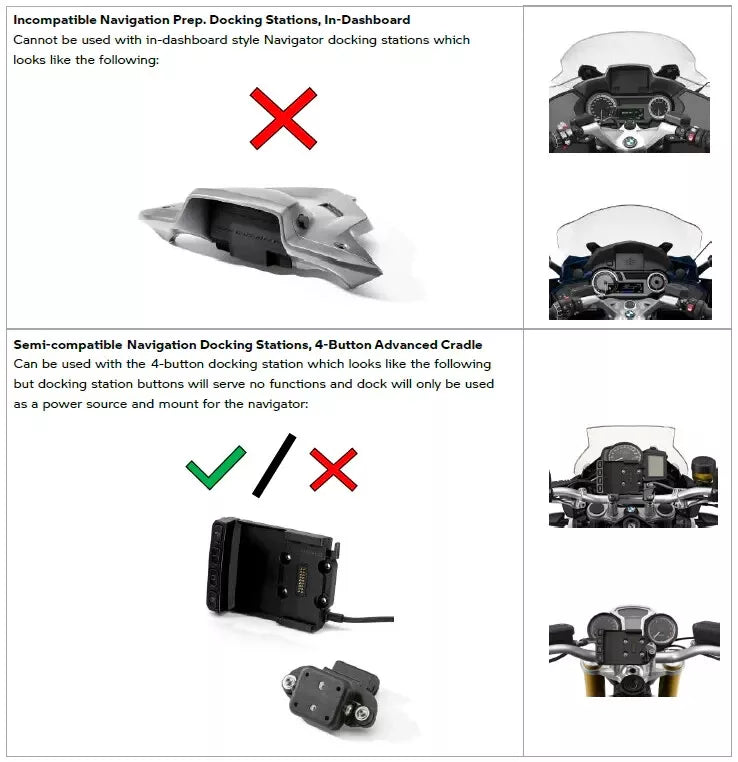 **Incompatible Navigation Prep. Docking Stations, In-Dashboard**
Cannot be used with in-dashboard style Navigator docking stations which looks like the following:

**Semi-compatible Navigation Docking Stations, 4-Button Advanced Cradle**
Can be used with the 4-button docking station which looks like the following but docking station buttons will serve no functions and dock will only be used as a power source and mount for the navigator: